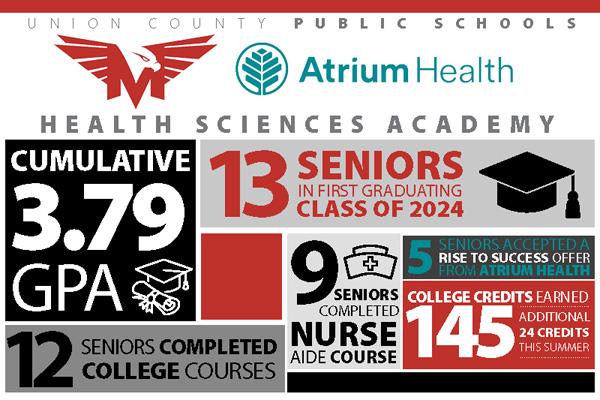 UNION COUNTY PUBLIC SCHOOLS

M

Atrium Health

HEALTH SCIENCES ACADEMY

CUMULATIVE 3.79 GPA

13 SENIORS IN FIRST GRADUATING CLASS OF 2024

9 SENIORS COMPLETED NURSE AIDE COURSE

5 SENIORS ACCEPTED A RISE TO SUCCESS OFFER FROM ATRIUM HEALTH

COLLEGE CREDITS EARNED 145 ADDITIONAL 24 CREDITS THIS SUMMER

12 SENIORS COMPLETED COLLEGE COURSES